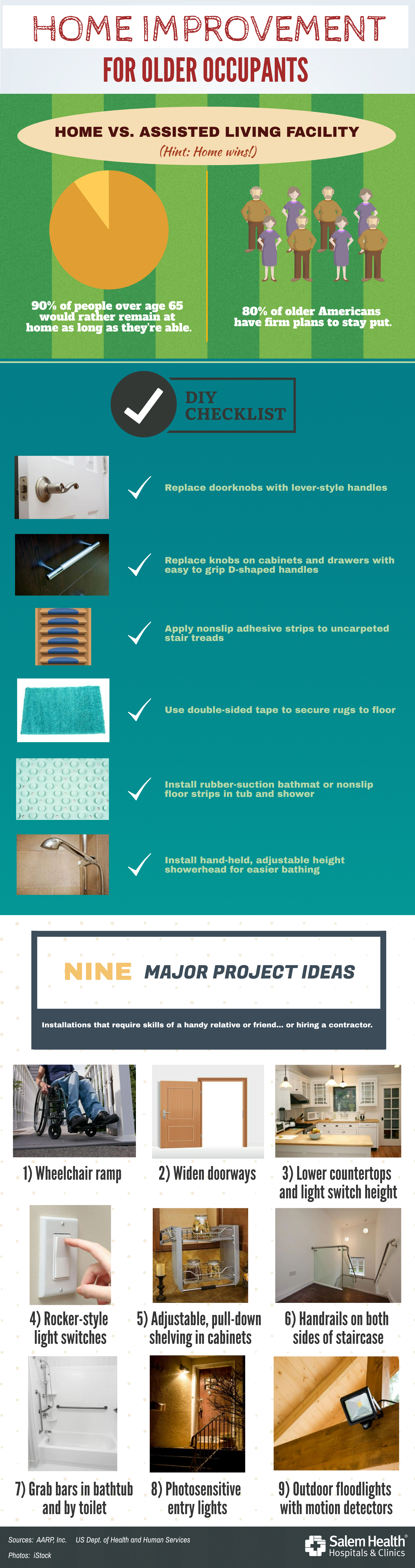 HOME IMPROVEMENT

FOR OLDER OCCUPANTS

HOME VS. ASSISTED LIVING FACILITY

(Hint: Home wins!)

90% of people over age 65 would rather remain at home as long as they're able.

80% of older Americans have firm plans to stay put.

DIY CHECKLIST

Replace doorknobs with lever-style handles

Replace knobs on cabinets and drawers with easy to grip D-shaped handles

Apply nonslip adhesive strips to uncarpeted stair treads

Use double-sided tape to secure rugs to floor

Install rubber-suction bathmat or nonslip floor strips in tub and shower

Install hand-held, adjustable height showerhead for easier bathing

NINE MAJOR PROJECT IDEAS

Installations that require skills of a handy relative or friend... or hiring a contractor.

1) Wheelchair ramp

2) Widen doorways

3) Lower countertops and light switch height

4) Rocker-style light switches

5) Adjustable, pull-down shelving in cabinets

6) Handrails on both sides of staircase

7) Grab bars in bathtub and by toilet

8) Photosensitive entry lights

9) Outdoor floodlights with motion detectors

Sources: AARP, Inc. US Dept. of Health and Human Services

Photos: iStock

Salem Health Hospitals & Clinics