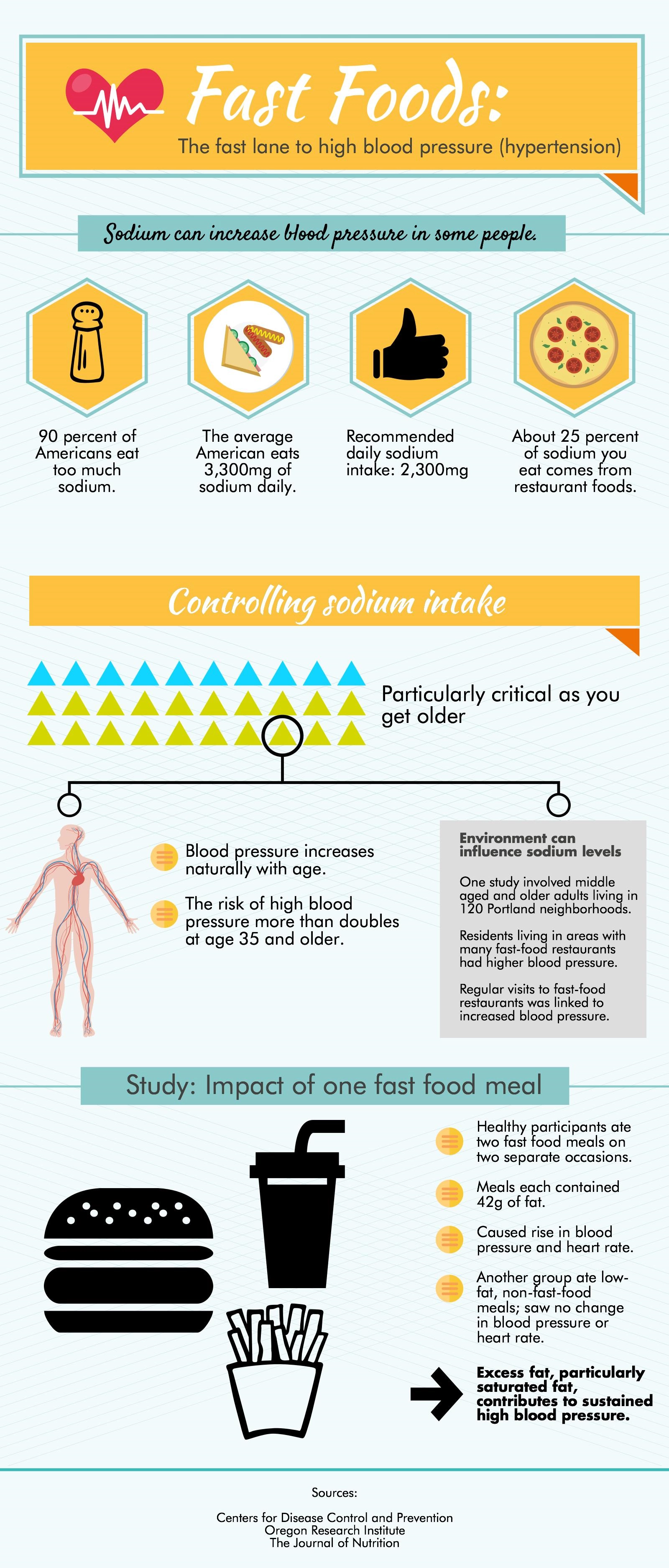 Fast Foods:
The fast lane to high blood pressure (hypertension)

Sodium can increase blood pressure in some people.

90 percent of Americans eat too much sodium.

The average American eats 3,300mg of sodium daily.

Recommended daily sodium intake: 2,300mg

About 25 percent of sodium you eat comes from restaurant foods.

Controlling sodium intake

Particularly critical as you get older

Blood pressure increases naturally with age.

The risk of high blood pressure more than doubles at age 35 and older.

Environment can influence sodium levels

One study involved middle aged and older adults living in 120 Portland neighborhoods.

Residents living in areas with many fast-food restaurants had higher blood pressure.

Regular visits to fast-food restaurants was linked to increased blood pressure.

Study: Impact of one fast food meal

Healthy participants ate two fast food meals on two separate occasions.

Meals each contained 42g of fat.

Caused rise in blood pressure and heart rate.

Another group ate low-fat, non-fast-food meals; saw no change in blood pressure or heart rate.

Excess fat, particularly saturated fat, contributes to sustained high blood pressure.

Sources:

Centers for Disease Control and Prevention
Oregon Research Institute
The Journal of Nutrition