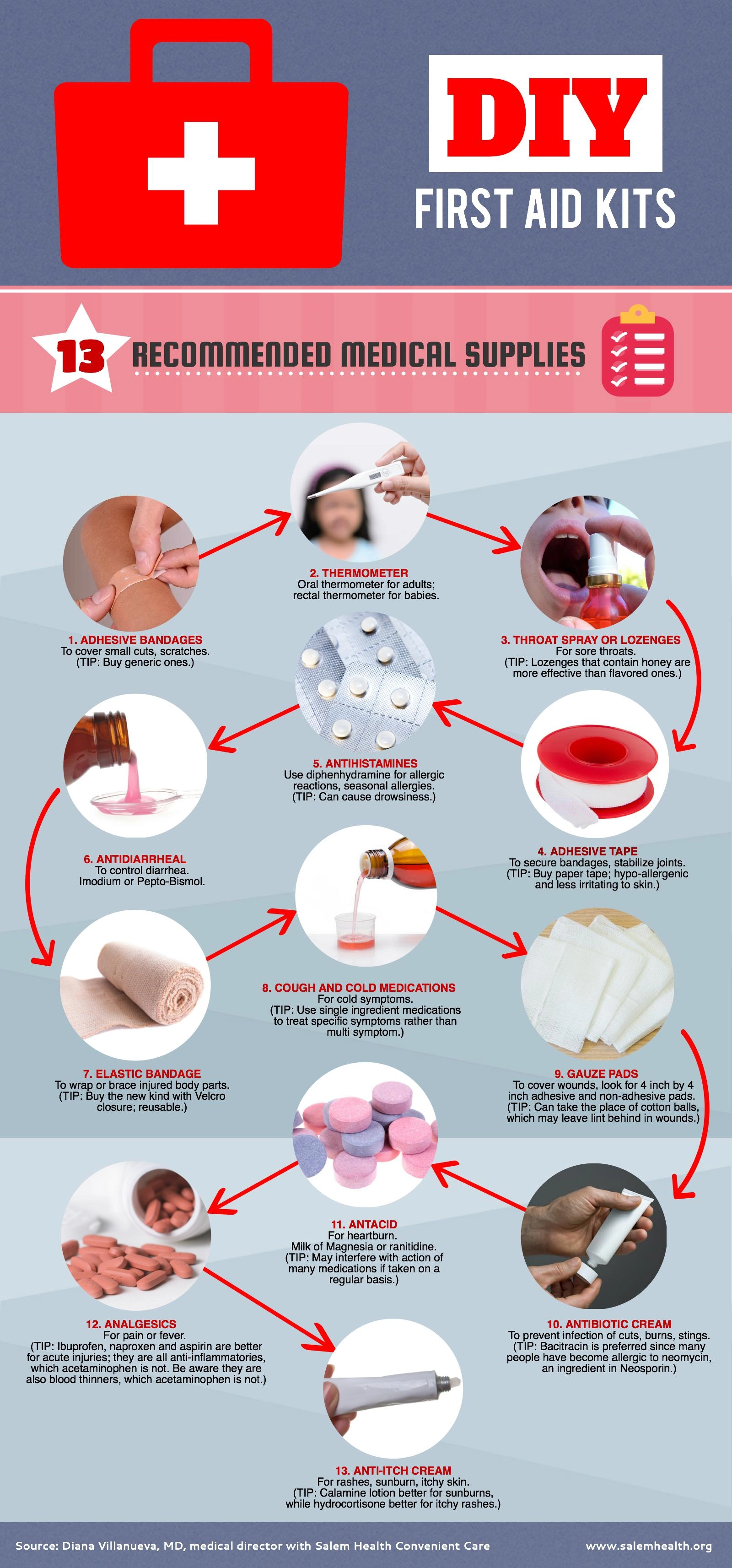 DIY
FIRST AID KITS

13 RECOMMENDED MEDICAL SUPPLIES

1. ADHESIVE BANDAGES
To cover small cuts, scratches. (TIP: Buy generic ones.)

2. THERMOMETER
Oral thermometer for adults; rectal thermometer for babies.

3. THROAT SPRAY OR LOZENGES
For sore throats. (TIP: Lozenges that contain honey are more effective than flavored ones.)

4. ADHESIVE TAPE
To secure bandages, stabilize joints. (TIP: Buy paper tape; hypo-allergenic and less irritating to skin.)

5. ANTIHISTAMINES
Use diphenhydramine for allergic reactions, seasonal allergies. (TIP: Can cause drowsiness.)

6. ANTIDIARRHEAL
To control diarrhea. Imodium or Pepto-Bismol.

7. ELASTIC BANDAGE
To wrap or brace injured body parts. (TIP: Buy the new kind with Velcro closure; reusable.)

8. COUGH AND COLD MEDICATIONS
For cold symptoms. (TIP: Use single ingredient medications to treat specific symptoms rather than multi symptom.)

9. GAUZE PADS
To cover wounds, look for 4 inch by 4 inch adhesive and non-adhesive pads. (TIP: Can take the place of cotton balls, which may leave lint behind in wounds.)

10. ANTIBIOTIC CREAM
To prevent infection of cuts, burns, stings. (TIP: Bacitracin is preferred since many people have become allergic to neomycin, an ingredient in Neosporin.)

11. ANTACID
For heartburn. Milk of Magnesia or ranitidine. (TIP: May interfere with action of many medications if taken on a regular basis.)

12. ANALGESICS
For pain or fever. (TIP: Ibuprofen, naproxen and aspirin are better for acute injuries; they are all anti-inflammatories, which acetaminophen is not. Be aware they are also blood thinners, which acetaminophen is not.)

13. ANTI-ITCH CREAM
For rashes, sunburn, itchy skin. (TIP: Calamine lotion better for sunburns, while hydrocortisone better for itchy rashes.)

Source: Diana Villanueva, MD, medical director with Salem Health Convenient Care
www.salemhealth.org